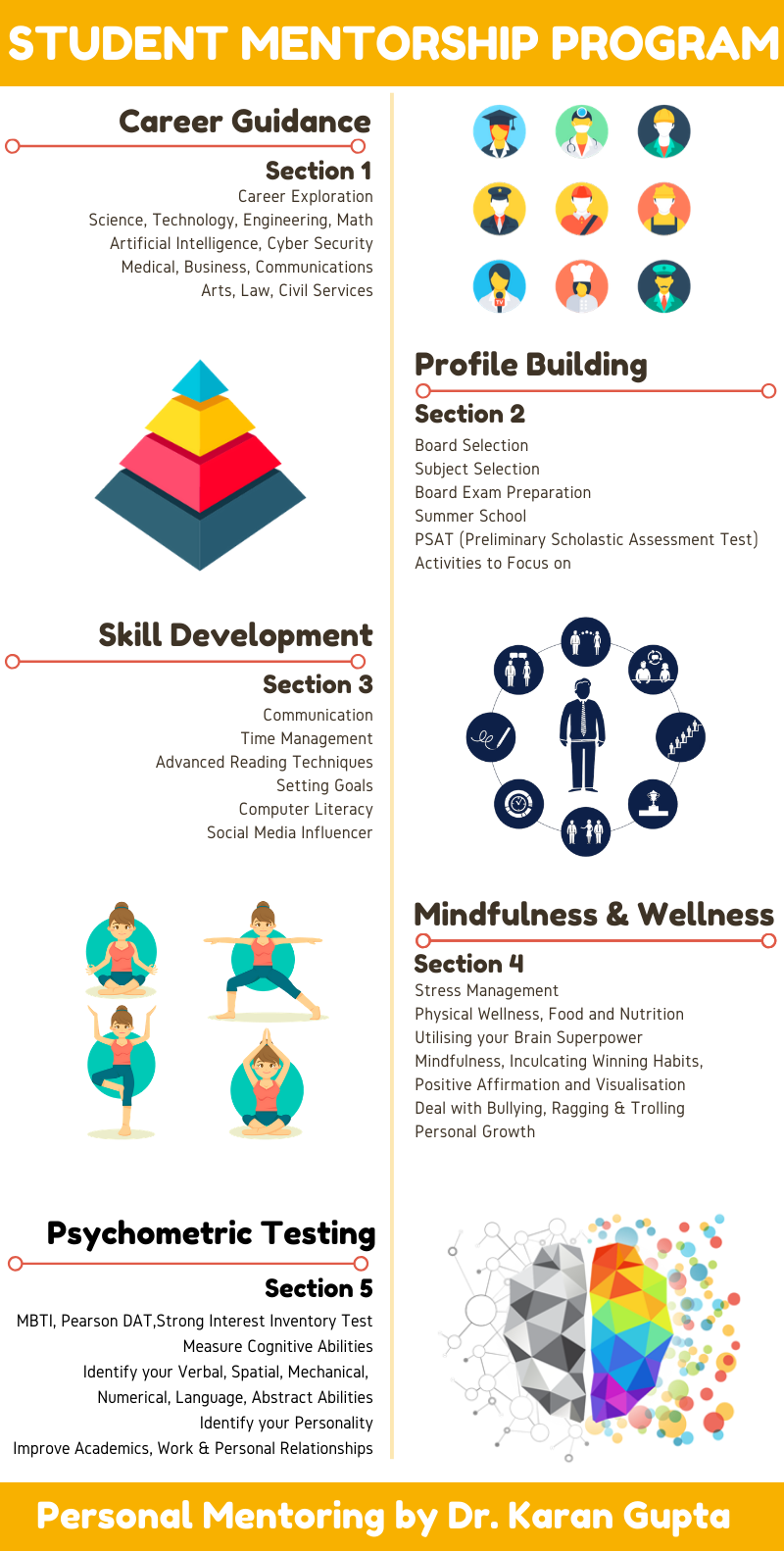 STUDENT MENTORSHIP PROGRAM

Career Guidance

Section 1

Career Exploration
Science, Technology, Engineering, Math
Artificial Intelligence, Cyber Security
Medical, Business, Communications
Arts, Law, Civil Services

Profile Building

Section 2

Board Selection
Subject Selection
Board Exam Preparation
Summer School
PSAT (Preliminary Scholastic Assessment Test)
Activities to Focus on

Skill Development

Section 3

Communication
Time Management
Advanced Reading Techniques
Setting Goals
Computer Literacy
Social Media Influencer

Mindfulness & Wellness

Section 4

Stress Management
Physical Wellness, Food and Nutrition
Utilising your Brain Superpower
Mindfulness, Inculcating Winning Habits,
Positive Affirmation and Visualisation
Deal with Bullying, Ragging & Trolling
Personal Growth

Psychometric Testing

Section 5

MBTI, Pearson DAT,Strong Interest Inventory Test
Measure Cognitive Abilities
Identify your Verbal, Spatial, Mechanical,
Numerical, Language, Abstract Abilities
Identify your Personality
Improve Academics, Work & Personal Relationships

Personal Mentoring by Dr. Karan Gupta